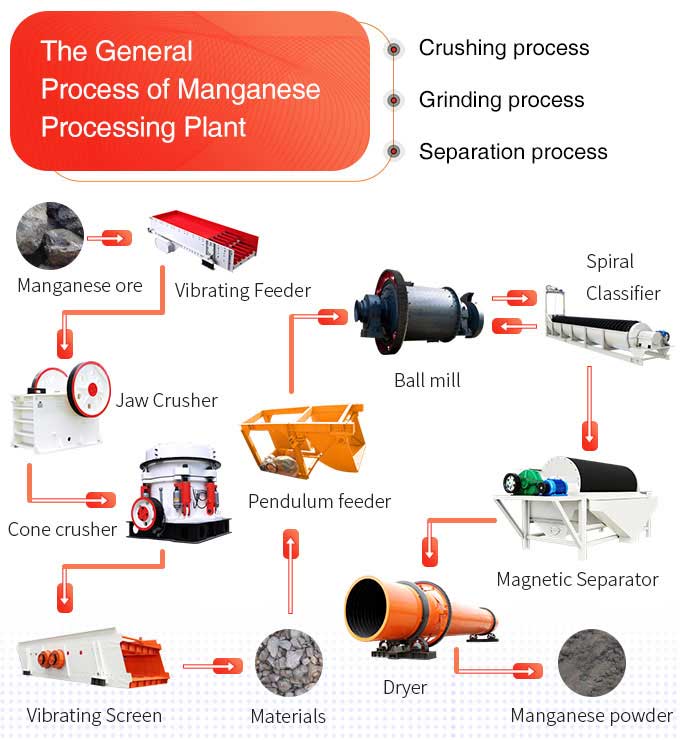 The General Process of Manganese Processing Plant

Crushing process

Grinding process

Separation process

Manganese ore

Vibrating Feeder

Jaw Crusher

Cone crusher

Vibrating Screen

Materials

Pendulum feeder

Ball mill

Spiral Classifier

Magnetic Separator

Dryer

Manganese powder