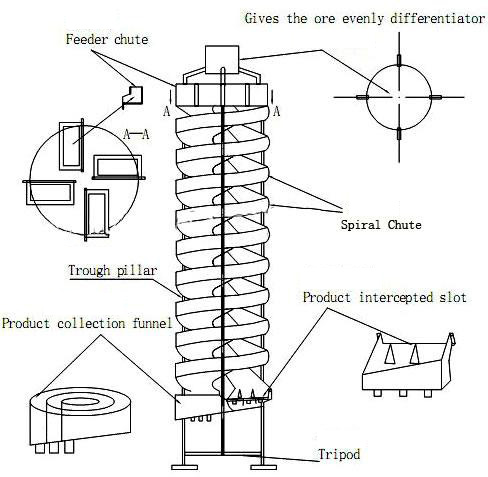 Gives the ore evenly differentiator

Feeder chute

A

A

A—A

Spiral Chute

Trough pillar

Product intercepted slot

Product collection funnel

Tripod