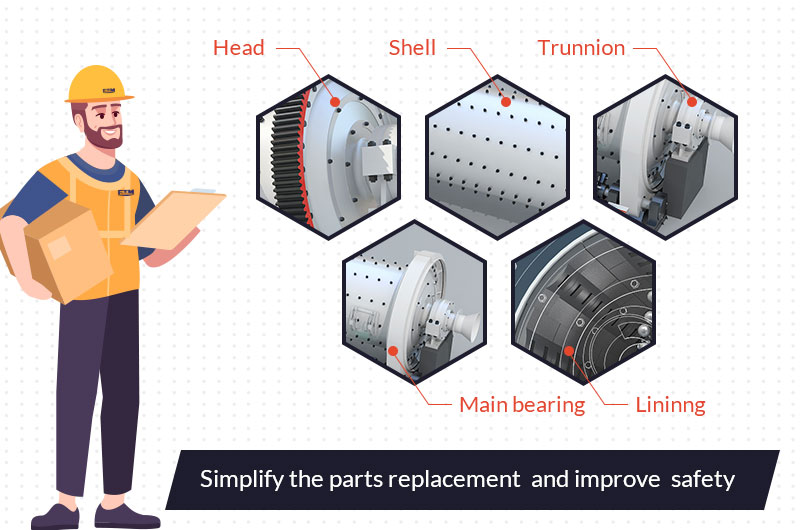 Head
Shell
Trunnion
Main bearing
Lininng
Simplify the parts replacement and improve safety