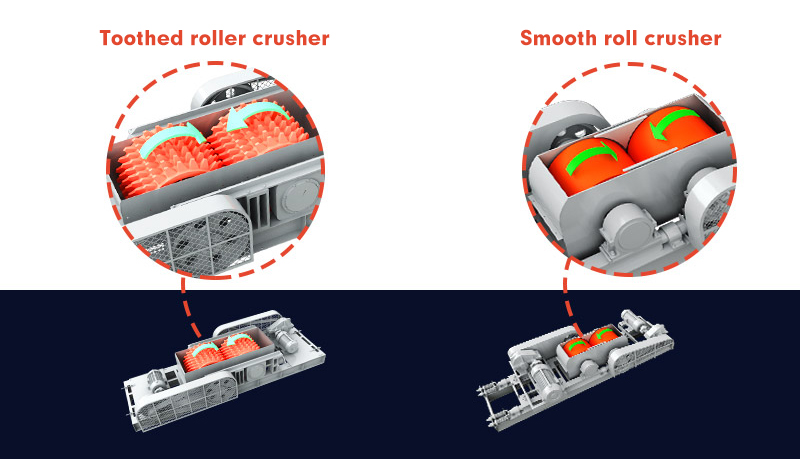 Toothed roller crusher

Smooth roll crusher